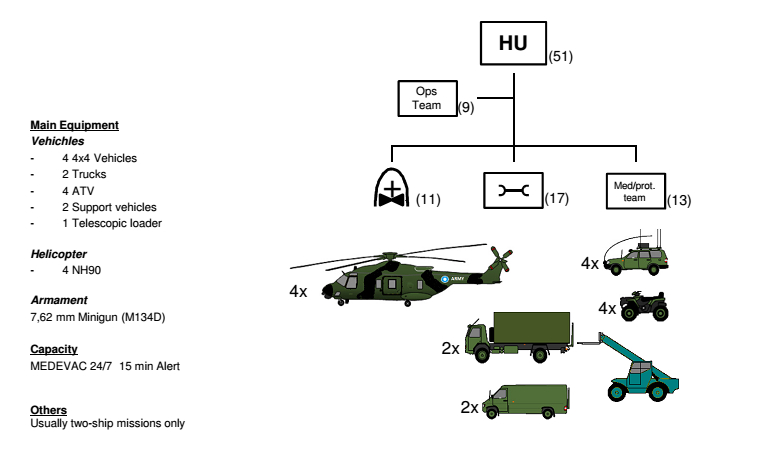 Main Equipment
Vehichles
- 4 4x4 Vehicles
- 2 Trucks
- 4 ATV
- 2 Support vehicles
- 1 Telescopic loader

Helicopter
- 4 NH90

Armament
7,62 mm Minigun (M134D)

Capacity
MEDEVAC 24/7 15 min Alert

Others
Usually two-ship missions only

HU (51)

Ops Team (9)

(11)

(17)

Med/prot. team (13)

4x

ARMY

4x

4x

2x

2x