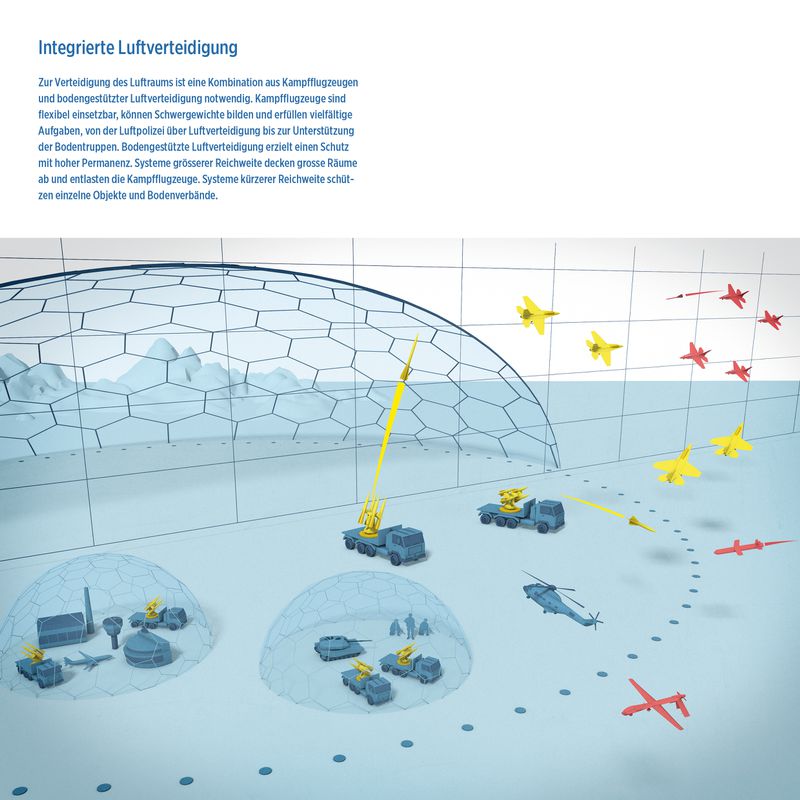 Integrierte Luftverteidigung

Zur Verteidigung des Luftraums ist eine Kombination aus Kampfflugzeugen und bodengestützter Luftverteidigung notwendig. Kampfflugzeuge sind flexibel einsetzbar, können Schwergewichte bilden und erfüllen vielfältige Aufgaben, von der Luftpolizei über Luftverteidigung bis zur Unterstützung der Bodentruppen. Bodengestützte Luftverteidigung erzielt einen Schutz mit hoher Permanenz. Systeme grösserer Reichweite decken grosse Räume ab und entlasten die Kampfflugzeuge. Systeme kürzerer Reichweite schützen einzelne Objekte und Bodenverbände.